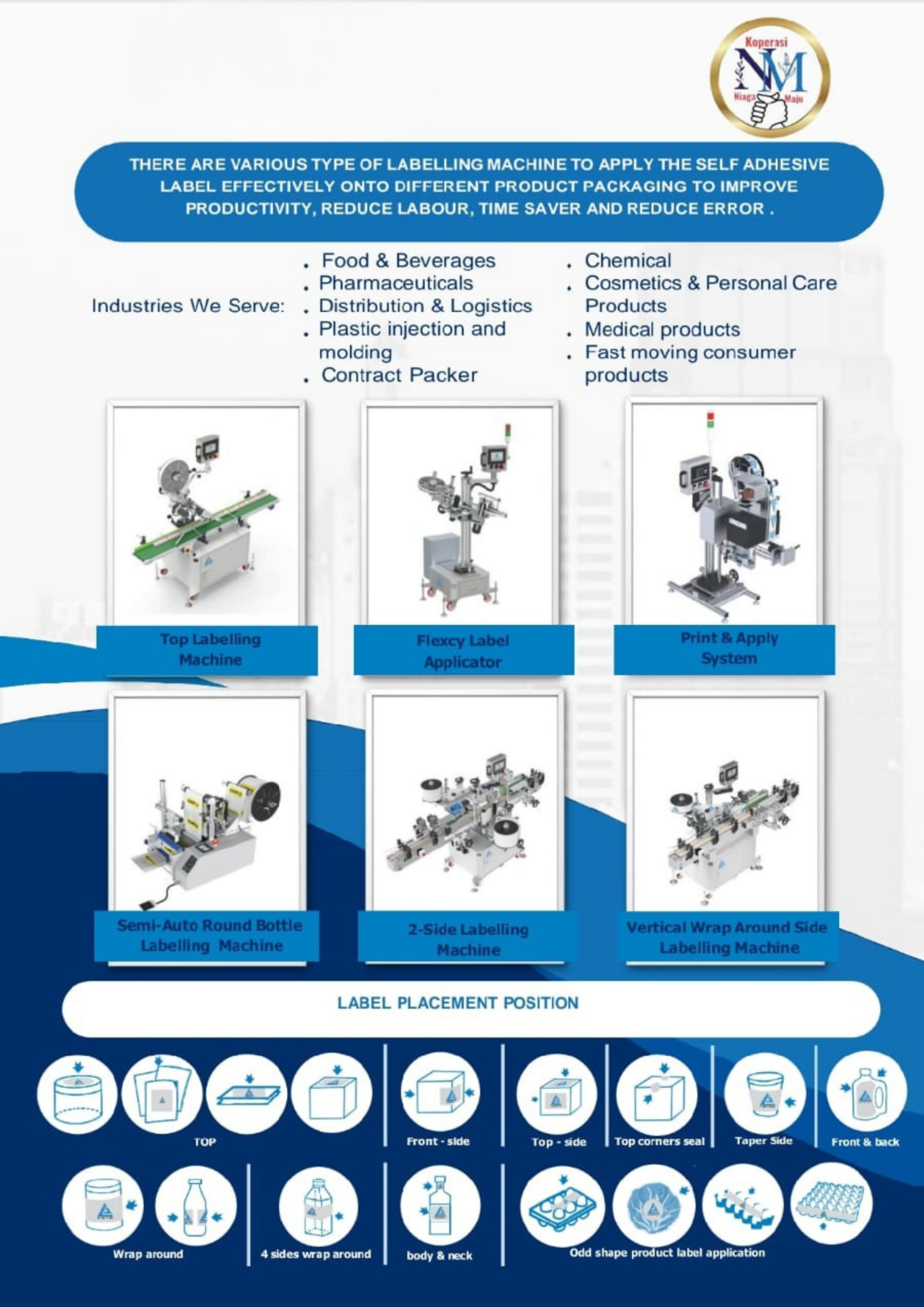 Koperasi
NM
Niaga Maju

THERE ARE VARIOUS TYPE OF LABELLING MACHINE TO APPLY THE SELF ADHESIVE LABEL EFFECTIVELY ONTO DIFFERENT PRODUCT PACKAGING TO IMPROVE PRODUCTIVITY, REDUCE LABOUR, TIME SAVER AND REDUCE ERROR .

Industries We Serve:

. Food & Beverages
. Pharmaceuticals
. Distribution & Logistics
. Plastic injection and molding
. Contract Packer

. Chemical
. Cosmetics & Personal Care Products
. Medical products
. Fast moving consumer products

Top Labelling Machine

Flexcy Label Applicator

Print & Apply System

Semi-Auto Round Bottle Labelling Machine

2-Side Labelling Machine

Vertical Wrap Around Side Labelling Machine

LABEL PLACEMENT POSITION

TOP

Front - side

Top - side

Top corners seal

Taper Side

Front & back

Wrap around

4 sides wrap around

body & neck

Odd shape product label application